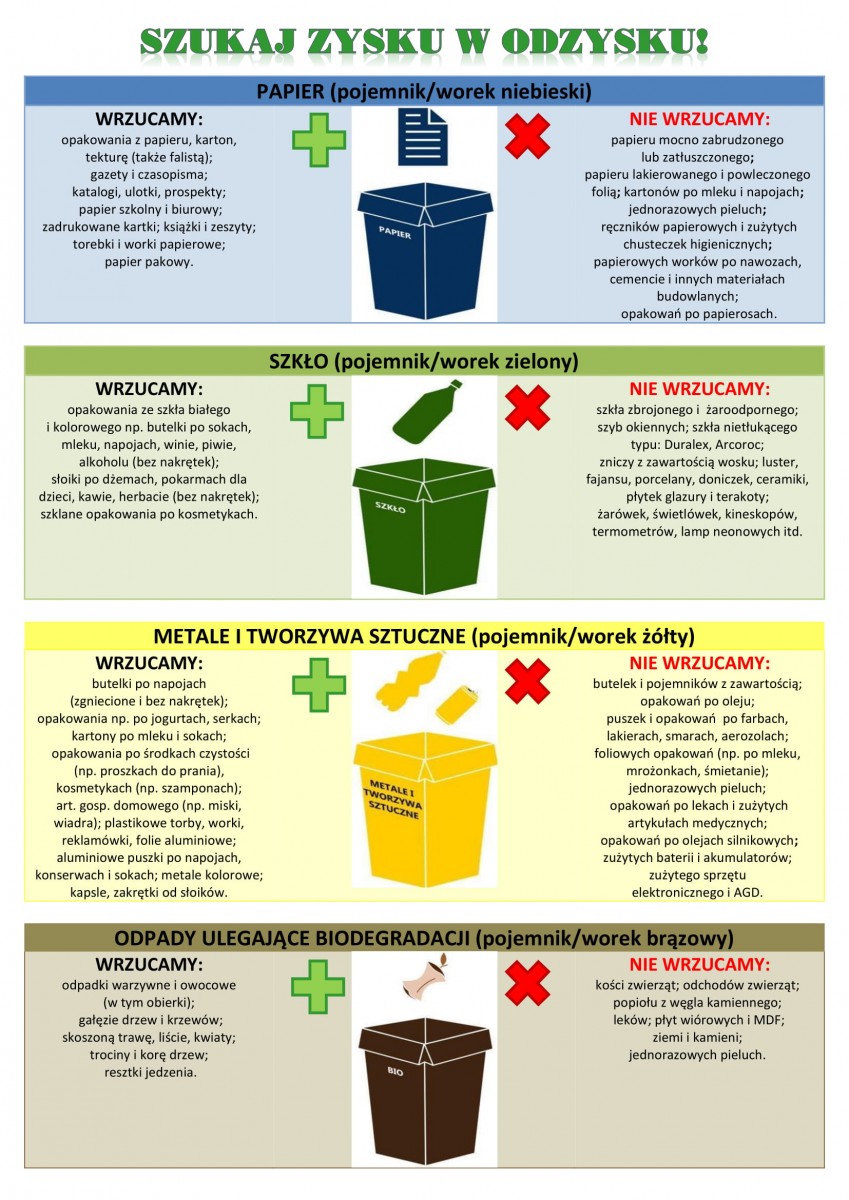 SZUKAJ ZYSKU W ODZYSKU!

PAPIER (pojemnik/worek niebieski)

WRZUCAMY:
opakowania z papieru, karton, tekturę (także falistą); gazety i czasopisma; katalogi, ulotki, prospekty; papier szkolny i biurowy; zadrukowane kartki; książki i zeszyty; torebki i worki papierowe; papier pakowy.

PAPIER

NIE WRZUCAMY:
papieru mocno zabrudzonego lub zatłuszczonego; papieru lakierowanego i powleczonego folią; kartonów po mleku i napojach; jednorazowych pieluch; ręczników papierowych i zużytych chusteczek higienicznych; papierowych worków po nawozach, cemencie i innych materiałach budowlanych; opakowań po papierosach.

SZKŁO (pojemnik/worek zielony)

WRZUCAMY:
opakowania ze szkła białego i kolorowego np. butelki po sokach, mleku, napojach, winie, piwie, alkoholu (bez nakrętek); słoiki po dżemach, pokarmach dla dzieci, kawie, herbacie (bez nakrętek); szklane opakowania po kosmetykach.

SZKŁO

NIE WRZUCAMY:
szkła zbrojonego i żaroodpornego; szyb okiennych; szkła nietłukącego typu: Duralex, Arcoroc; zniczy z zawartością wosku; luster, fajansu, porcelany, doniczek, ceramiki, płytek glazury i terakoty; żarówek, świetlówek, kineskopów, termometrów, lamp neonowych itd.

METALE I TWORZYWA SZTUCZNE (pojemnik/worek żółty)

WRZUCAMY:
butelki po napojach (zgniecione i bez nakrętek); opakowania np. po jogurtach, serkach; kartony po mleku i sokach; opakowania po środkach czystości (np. proszkach do prania), kosmetykach (np. szamponach); art. gosp. domowego (np. miski, wiadra); plastikowe torby, worki, reklamówki, folie aluminiowe; aluminiowe puszki po napojach, konserwach i sokach; metale kolorowe; kapsle, zakrętki od słoików.

METALE I TWORZYWA SZTUCZNE

NIE WRZUCAMY:
butelek i pojemników z zawartością; opakowań po oleju; puszek i opakowań po farbach, lakierach, smarach, aerozolach; foliowych opakowań (np. po mleku, mrożonkach, śmietanie); jednorazowych pieluch; opakowań po lekach i zużytych artykułach medycznych; opakowań po olejach silnikowych; zużytych baterii i akumulatorów; zużytego sprzętu elektronicznego i AGD.

ODPADY ULEGAJĄCE BIODEGRADACJI (pojemnik/worek brązowy)

WRZUCAMY:
odpadki warzywne i owocowe (w tym obierki); gałęzie drzew i krzewów; skoszoną trawę, liście, kwiaty; trociny i korę drzew; resztki jedzenia.

BIO

NIE WRZUCAMY:
kości zwierząt; odchodów zwierząt; popiołu z węgla kamiennego; leków; płyt wiórowych i MDF; ziemi i kamieni; jednorazowych pieluch.